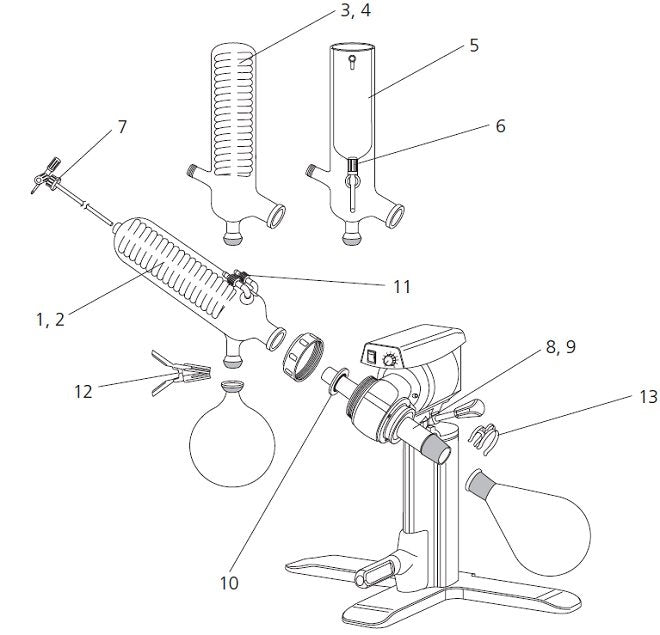 3, 4
5
7
6
11
1, 2
8, 9
12
13
10