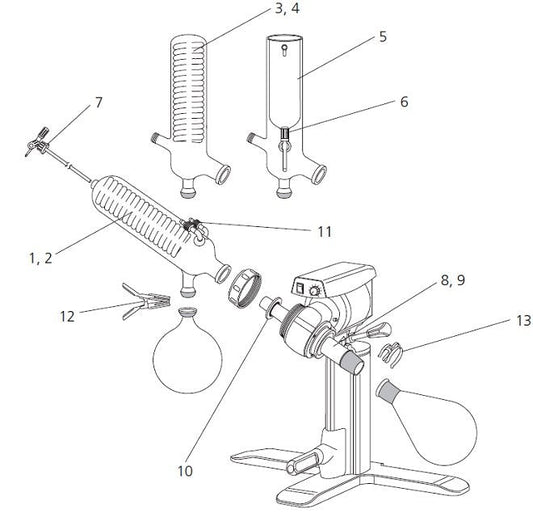 3, 4
5
6
7
11
1, 2
8, 9
12
13
10